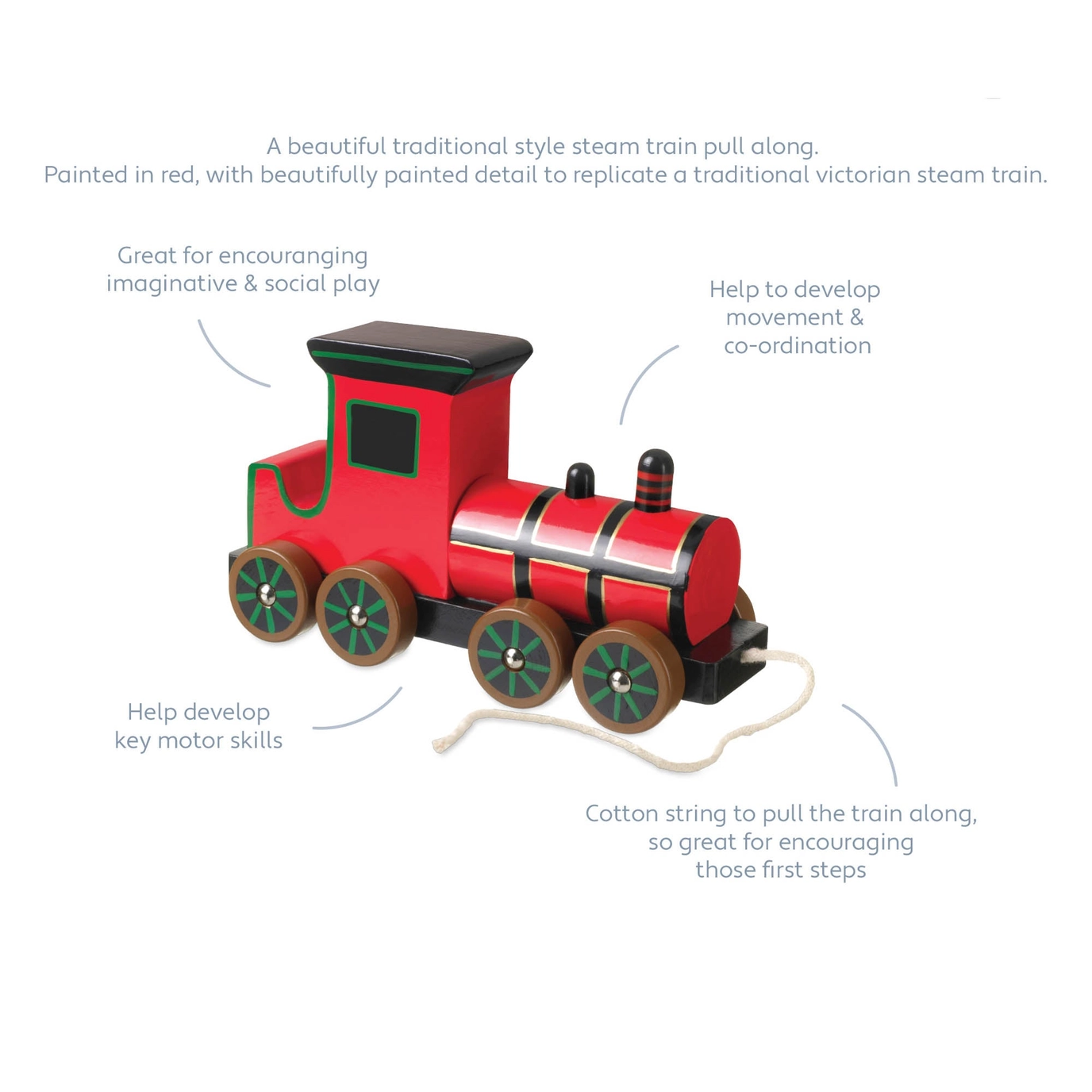 A beautiful traditional style steam train pull along.
Painted in red, with beautifully painted detail to replicate a traditional victorian steam train.

Great for encouranging imaginative & social play

Help to develop movement & co-ordination

Help develop key motor skills

Cotton string to pull the train along, so great for encouraging those first steps